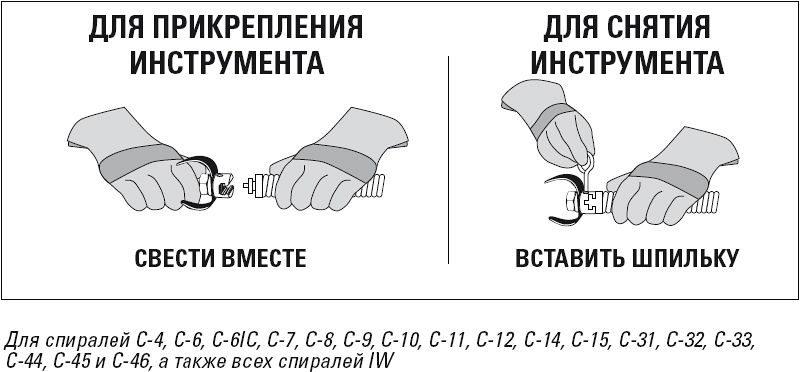 ДЛЯ ПРИКРЕПЛЕНИЯ ИНСТРУМЕНТА

СВЕСТИ ВМЕСТЕ

ДЛЯ СНЯТИЯ ИНСТРУМЕНТА

ВСТАВИТЬ ШПИЛЬКУ

Для спиралей С-4, С-6, С-6IC, С-7, С-8, С-9, С-10, С-11, С-12, С-14, С-15, С-31, С-32, С-33, С-44, С-45 и С-46, а также всех спиралей IW